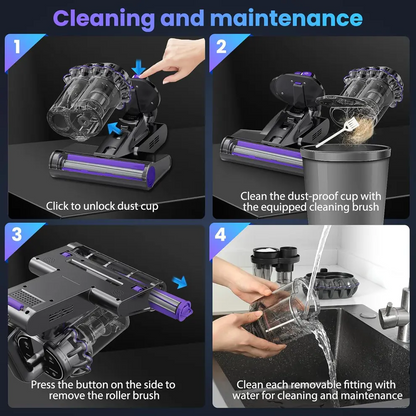 Cleaning and maintenance

1

Click to unlock dust cup

2

Clean the dust-proof cup with the equipped cleaning brush

3

Press the button on the side to remove the roller brush

4

Clean each removable fitting with water for cleaning and maintenance