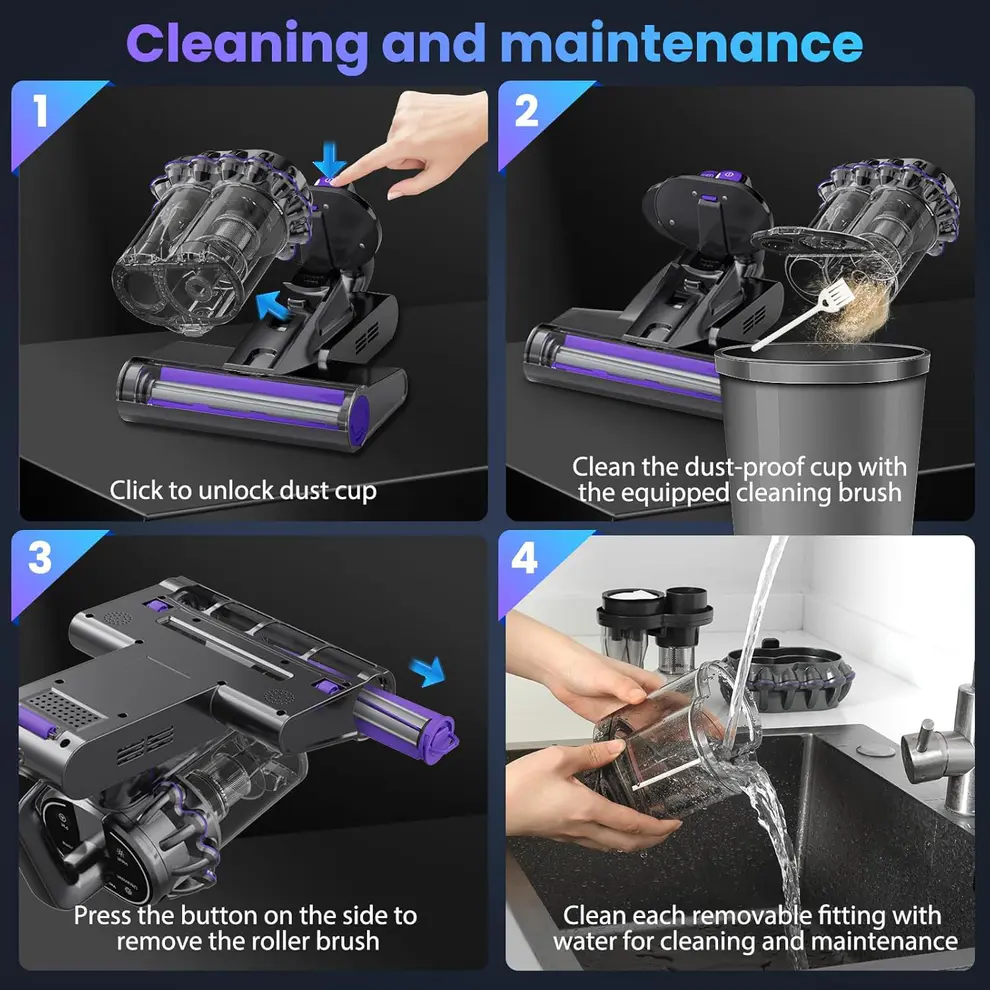 Cleaning and maintenance

1

Click to unlock dust cup

2

Clean the dust-proof cup with the equipped cleaning brush

3

Press the button on the side to remove the roller brush

4

Clean each removable fitting with water for cleaning and maintenance