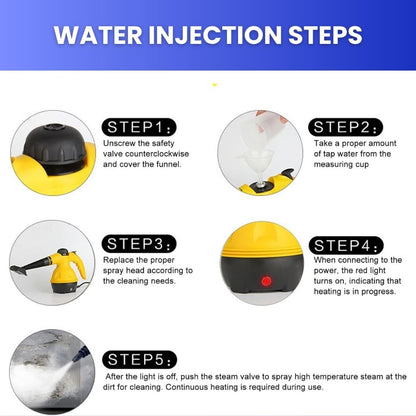 WATER INJECTION STEPS

STEP1:
Unscrew the safety valve counterclockwise and cover the funnel.

STEP2:
Take a proper amount of tap water from the measuring cup

STEP3:
Replace the proper spray head according to the cleaning needs.

STEP4:
When connecting to the power, the red light turns on, indicating that heating is in progress.

STEP5:
After the light is off, push the steam valve to spray high temperature steam at the dirt for cleaning. Continuous heating is required during use.