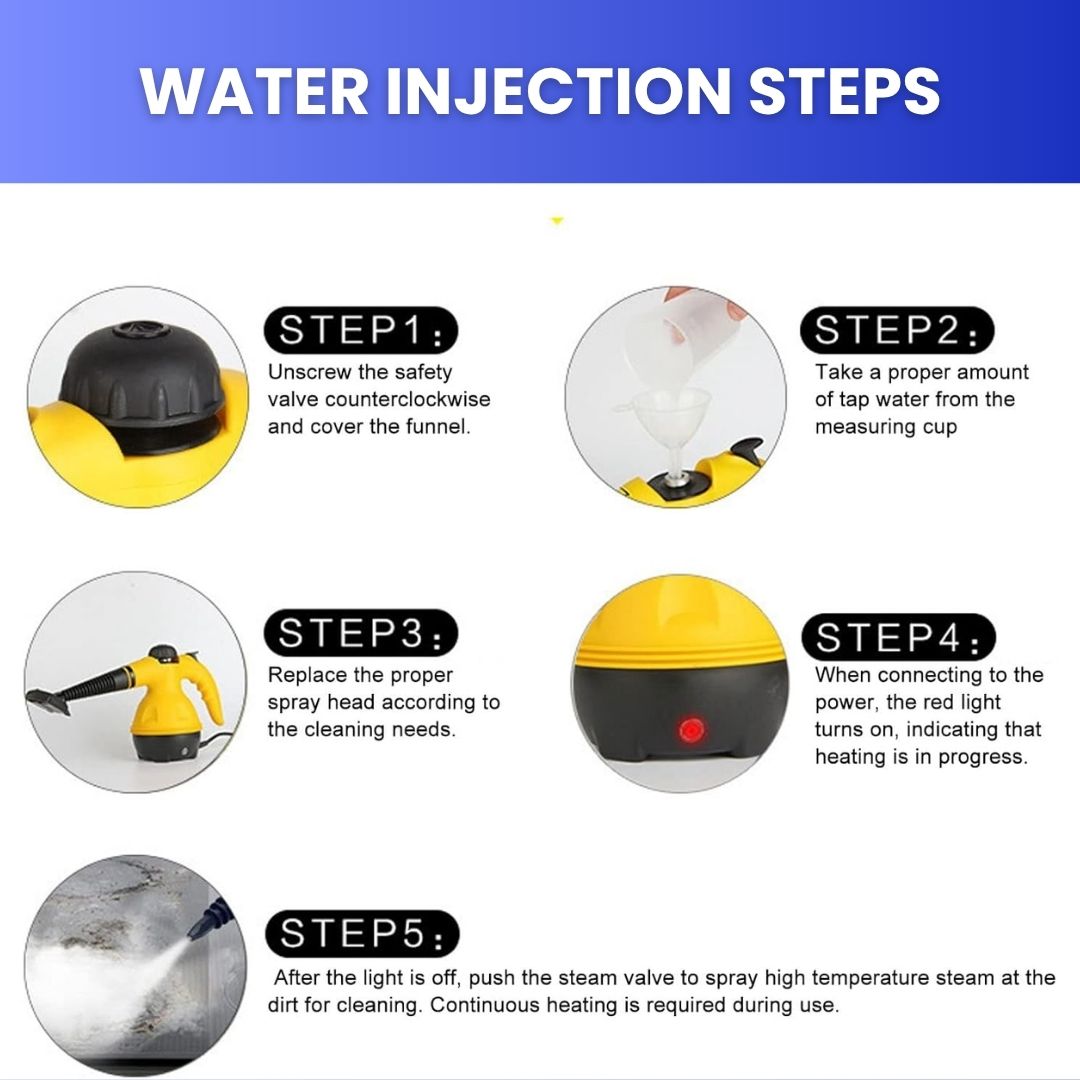 WATER INJECTION STEPS

STEP1:
Unscrew the safety valve counterclockwise and cover the funnel.

STEP2:
Take a proper amount of tap water from the measuring cup

STEP3:
Replace the proper spray head according to the cleaning needs.

STEP4:
When connecting to the power, the red light turns on, indicating that heating is in progress.

STEP5:
After the light is off, push the steam valve to spray high temperature steam at the dirt for cleaning. Continuous heating is required during use.